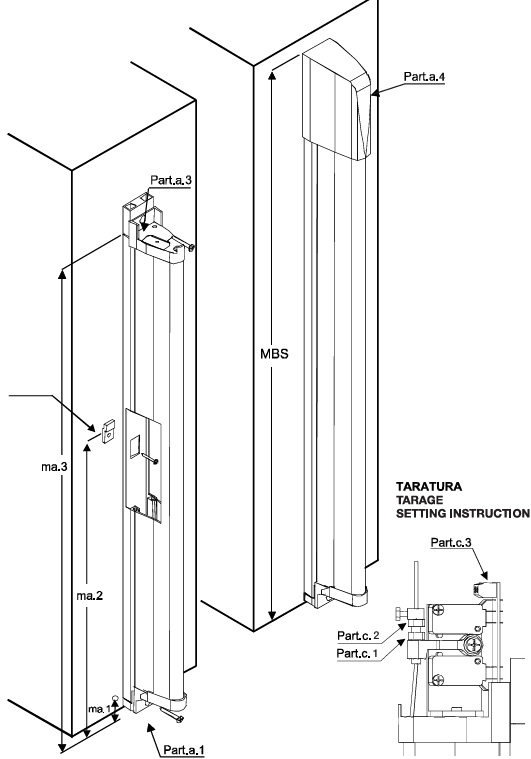 Part.a.4

Part.a.3

MBS

ma.3

ma.2

ma.1

Part.a.1

TARATURA
TARAGE
SETTING INSTRUCTION

Part.c.3

Part.c. 2

Part.c. 1